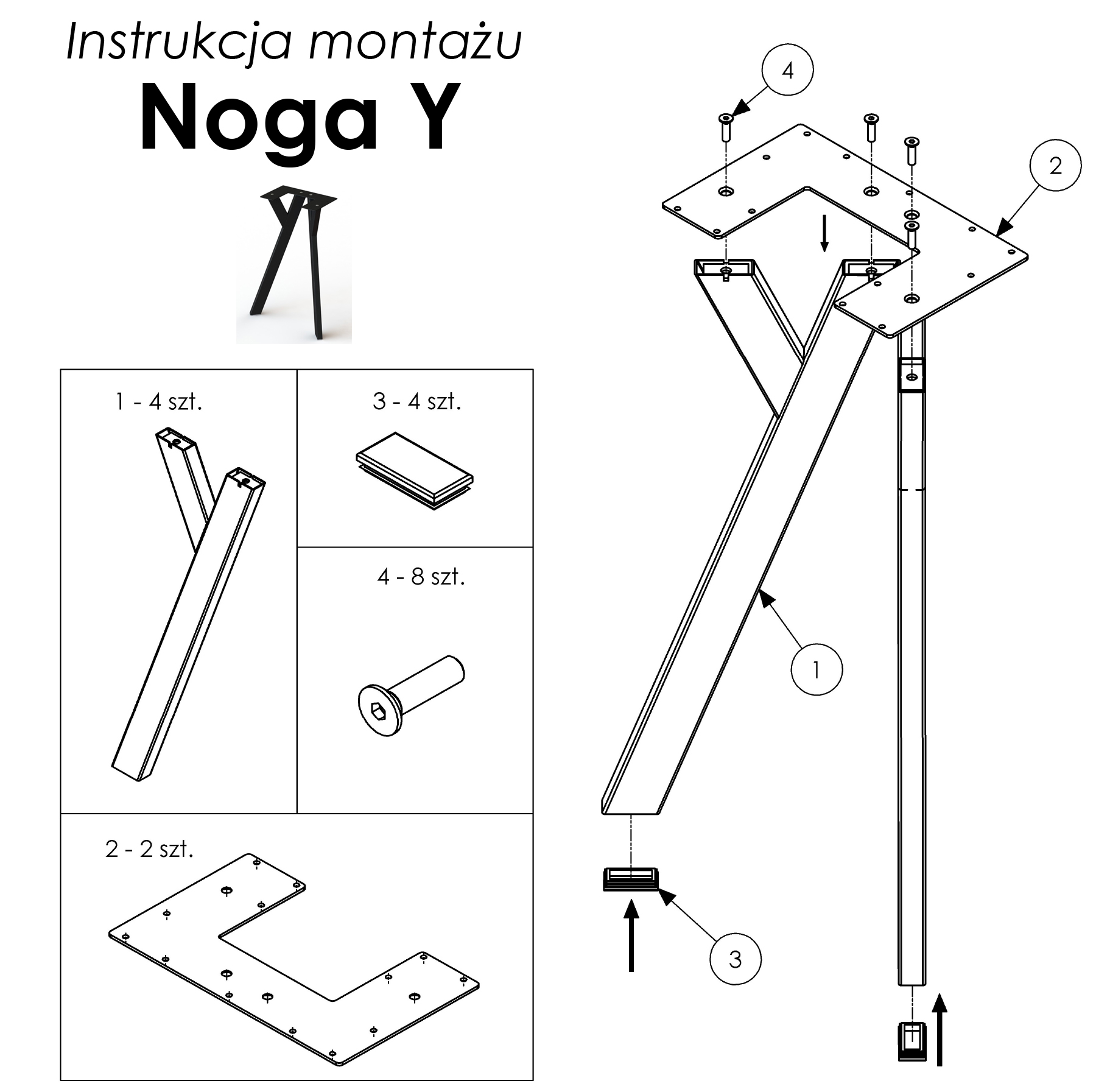 Instrukcja montażu

Noga Y

1 - 4 szt.

3 - 4 szt.

4 - 8 szt.

2 - 2 szt.

4

2

1

3