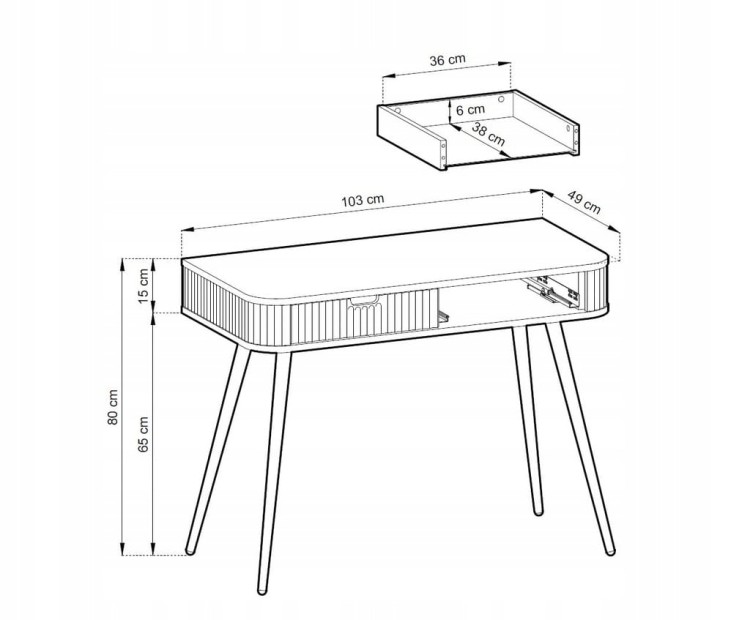 36 cm
6 cm
38 cm
103 cm
49 cm
15 cm
80 cm
65 cm