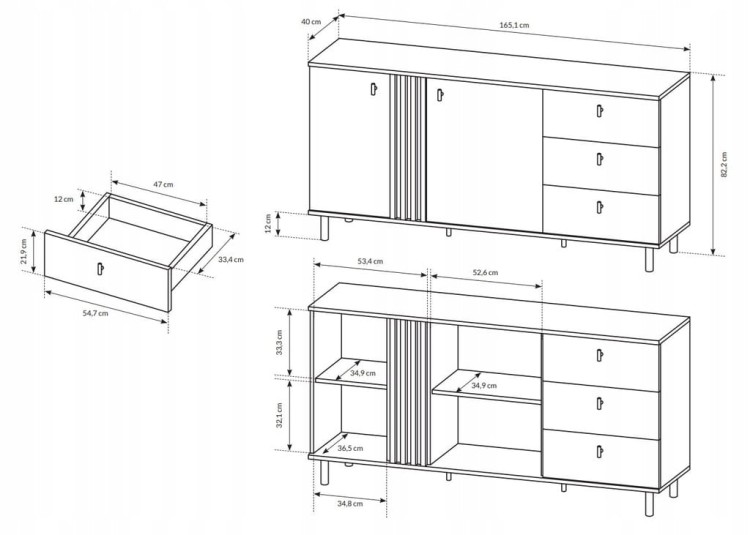 40 cm
165,1 cm
82,2 cm
12 cm
47 cm
12 cm
21,9 cm
33,4 cm
54,7 cm
53,4 cm
52,6 cm
33,3 cm
34,9 cm
34,9 cm
32,1 cm
36,5 cm
34,8 cm